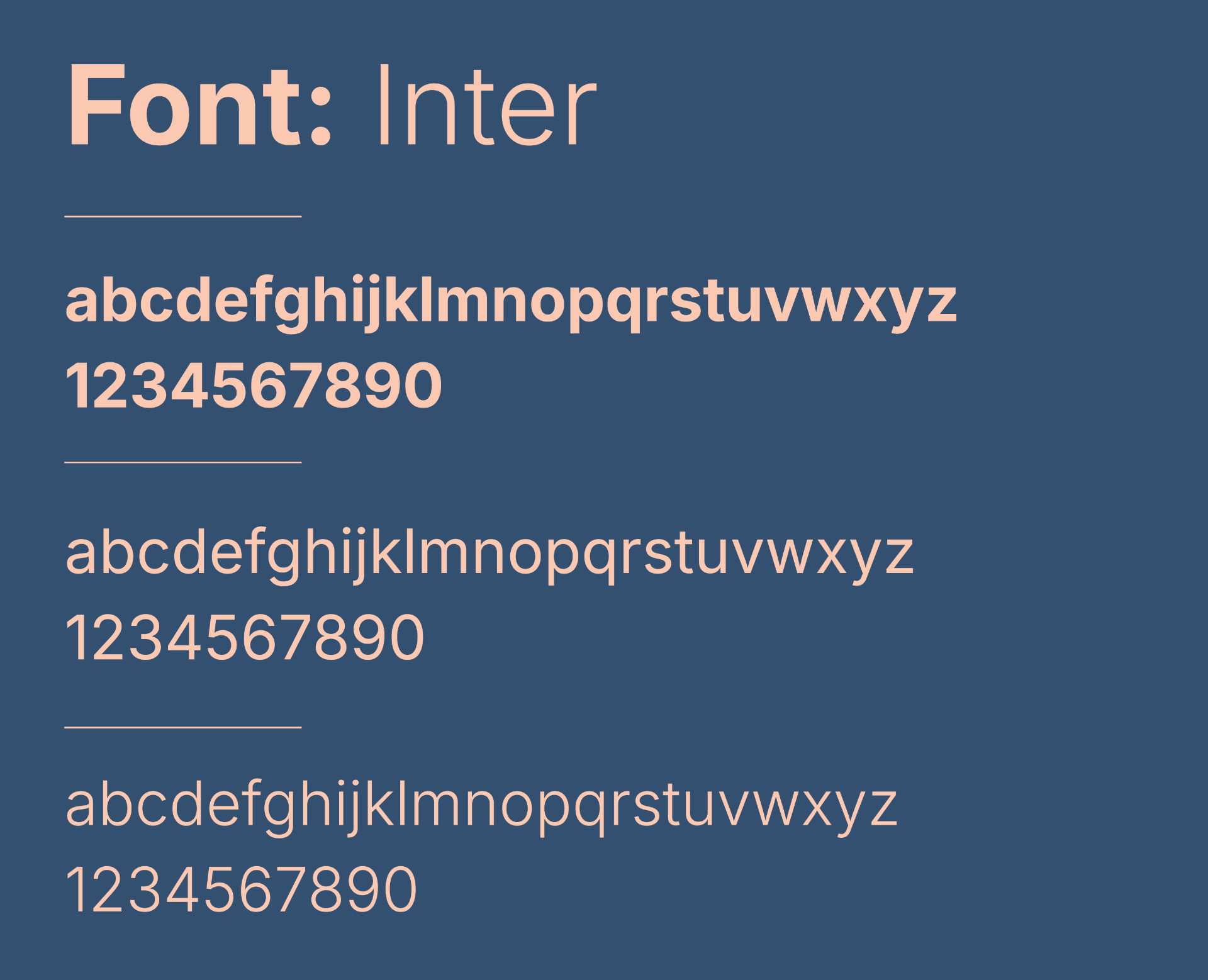 Font: Inter

abcdefghijklmnopqrstuvwxyz
1234567890

abcdefghijklmnopqrstuvwxyz
1234567890

abcdefghijklmnopqrstuvwxyz
1234567890